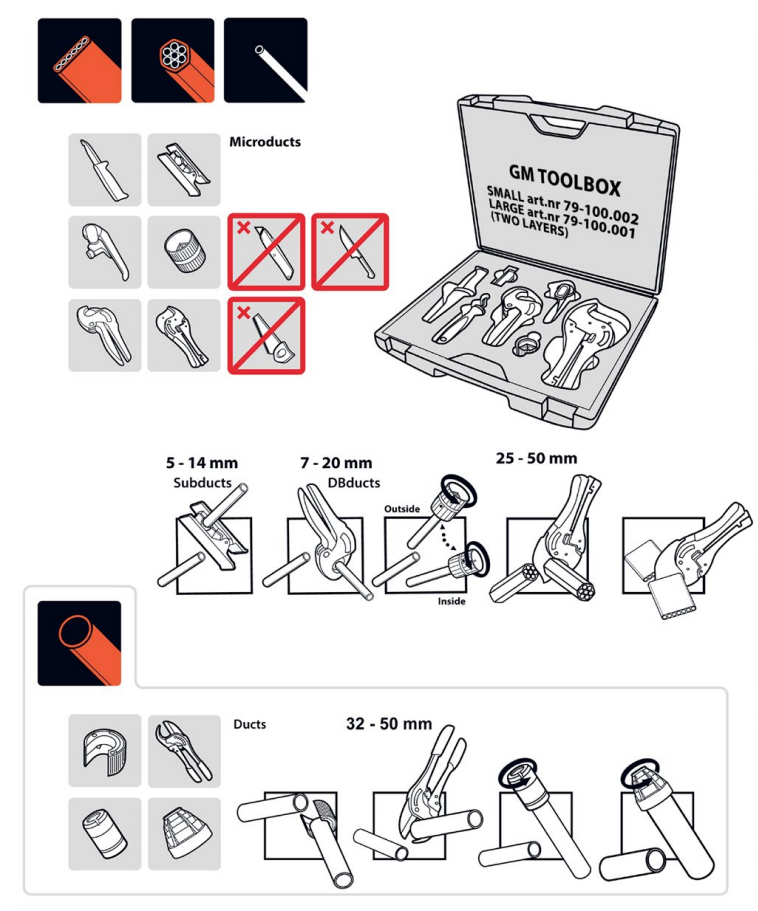 Microducts

GM TOOLBOX
SMALL art.nr 79-100.002
LARGE art.nr 79-100.001
(TWO LAYERS)

5 - 14 mm
Subducts

7 - 20 mm
DBducts

Outside

Inside

25 - 50 mm

Ducts

32 - 50 mm